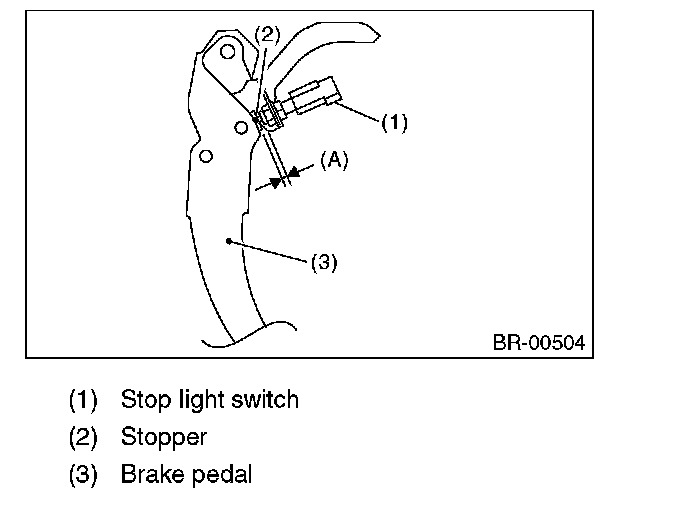 (2)
(1)
(A)
(3)
BR-00504

(1) Stop light switch
(2) Stopper
(3) Brake pedal