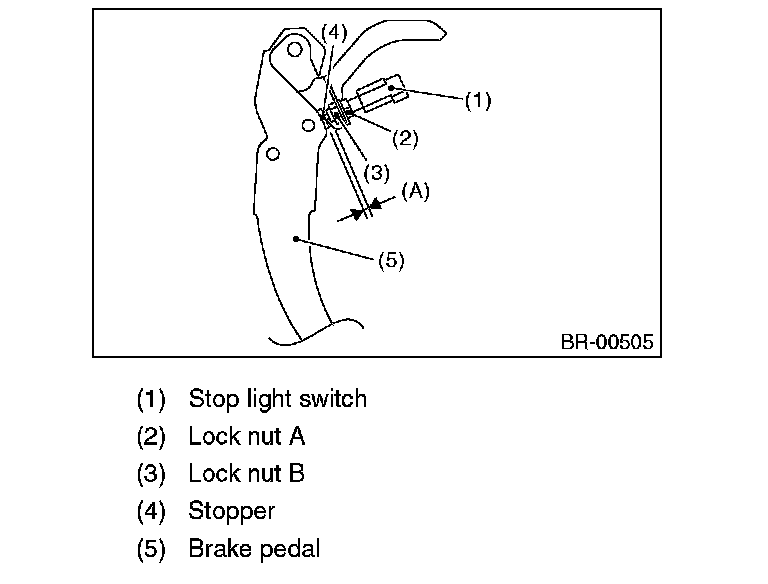 (4)
(1)
(2)
(3)
(A)
(5)
BR-00505

(1) Stop light switch
(2) Lock nut A
(3) Lock nut B
(4) Stopper
(5) Brake pedal