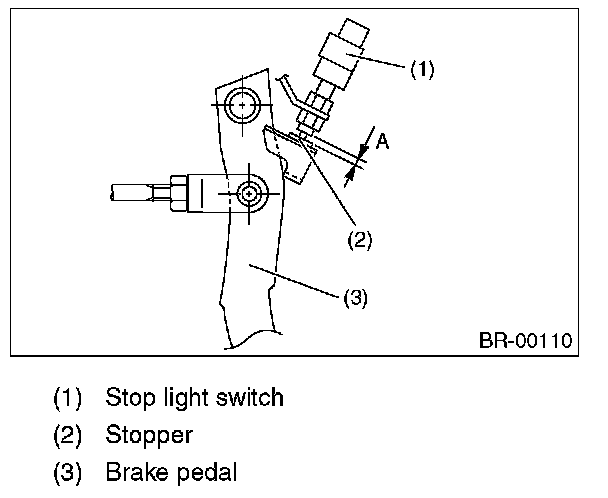 (1)
A
(2)
(3)
BR-00110

(1) Stop light switch
(2) Stopper
(3) Brake pedal