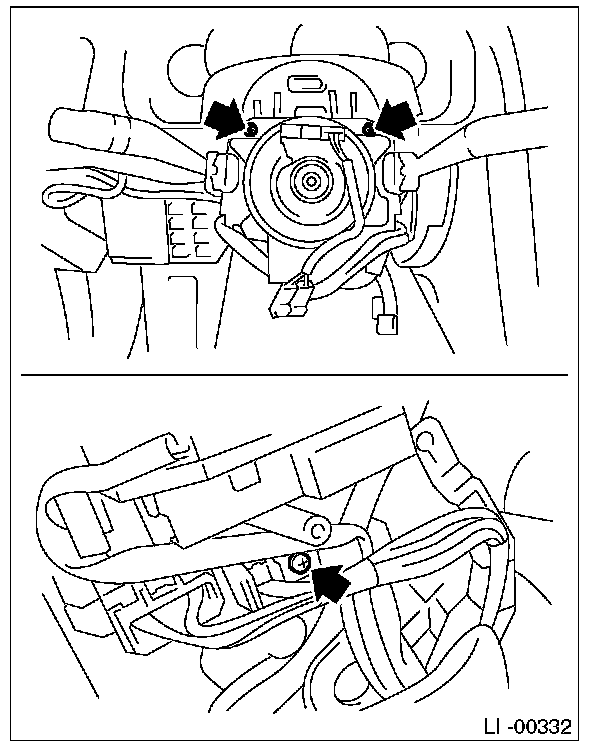 LI -00332