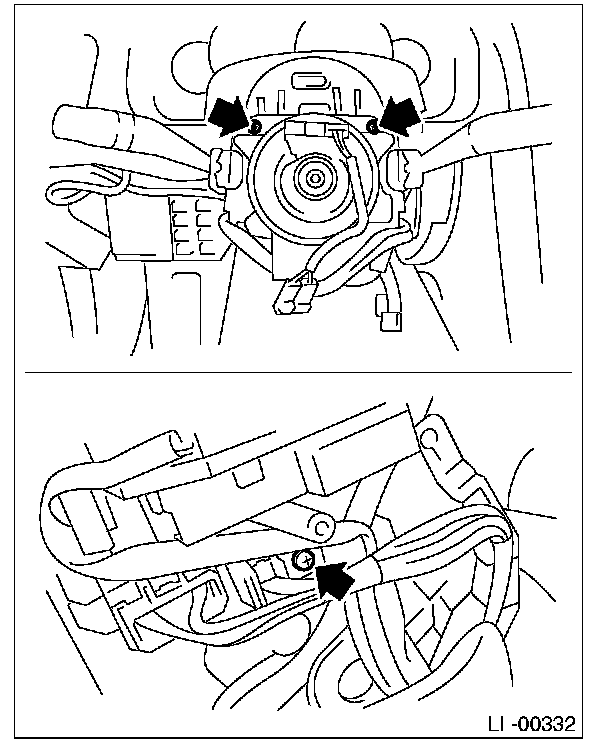 LI -00332