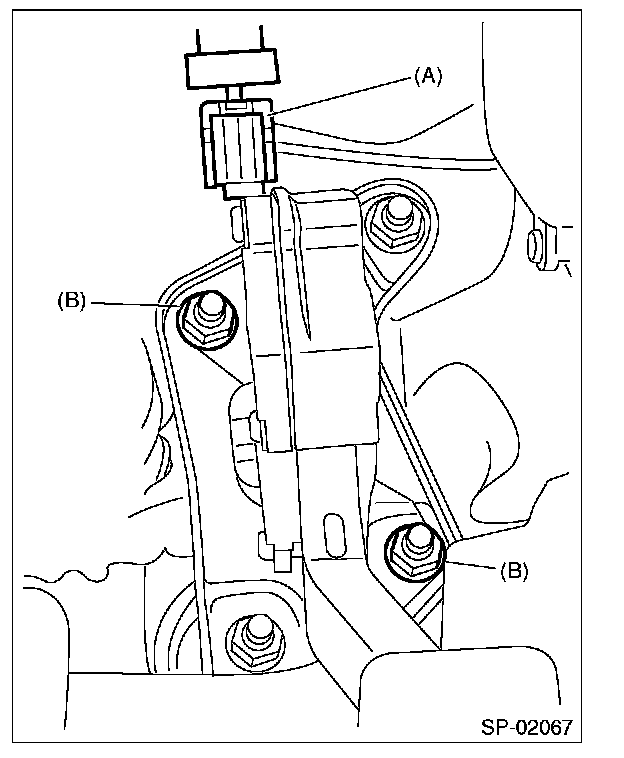 (A)
(B)
(B)
SP-02067