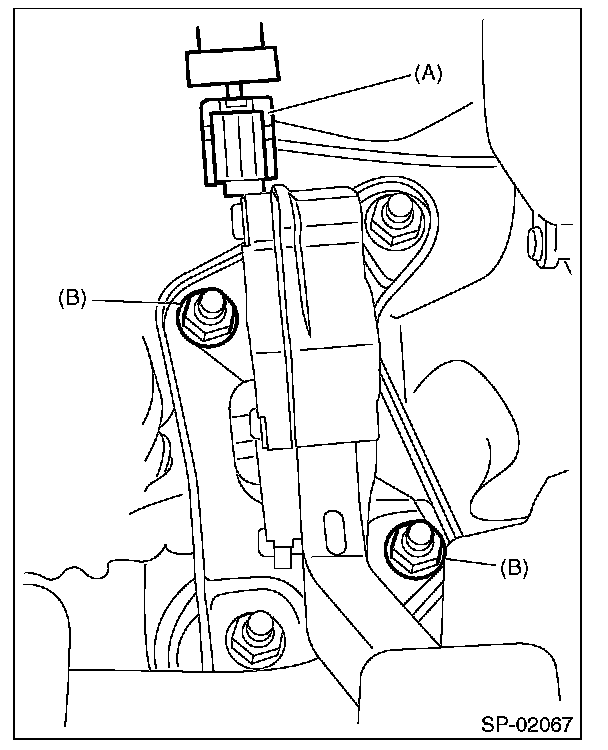 (A)
(B)
(B)
SP-02067