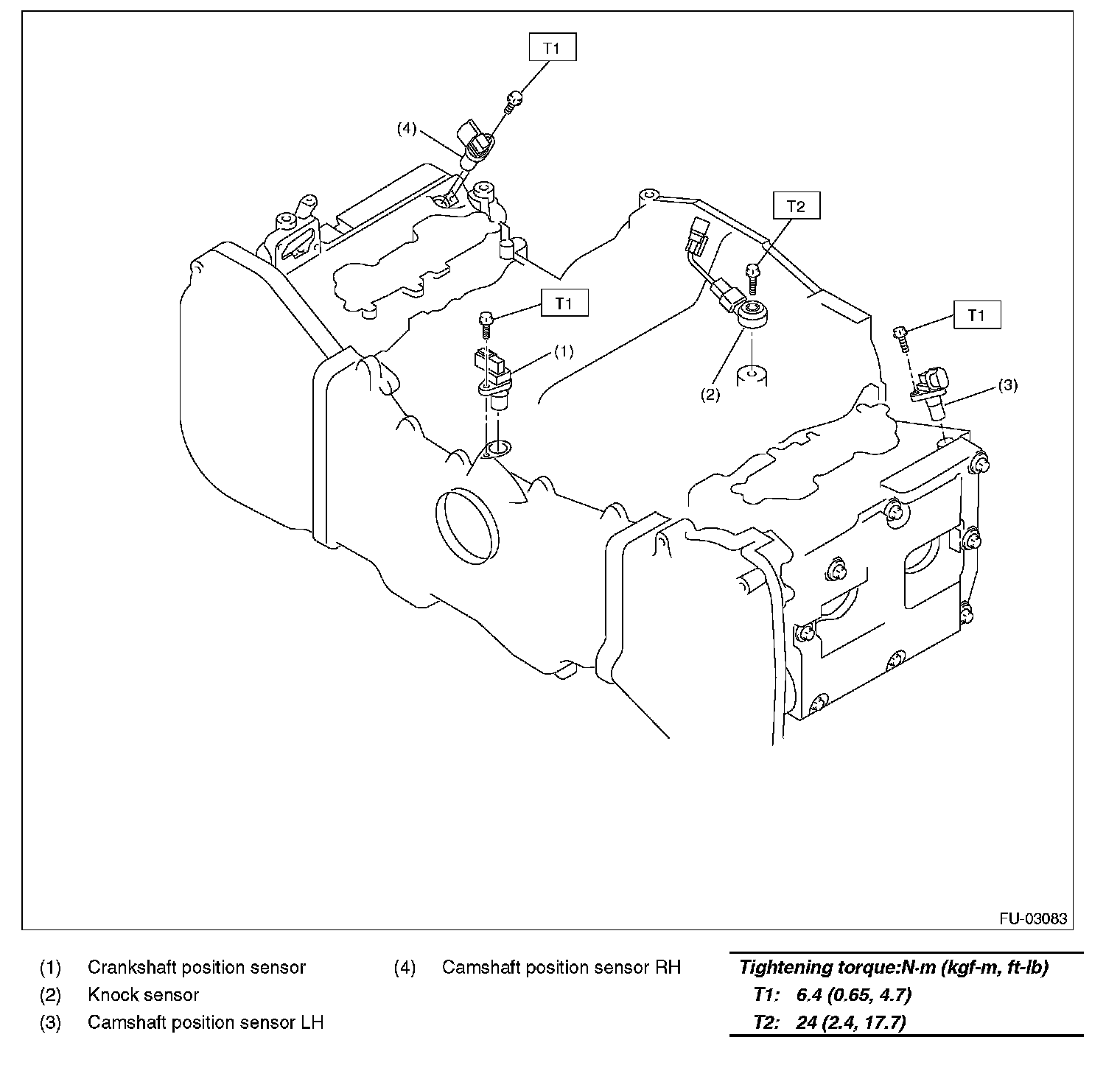 T1

(4)

T2

T1

(1)

T1

(2)

(3)

FU-03083

(1) Crankshaft position sensor
(2) Knock sensor
(3) Camshaft position sensor LH

(4) Camshaft position sensor RH

Tightening torque:N·m (kgf-m, ft-lb)
T1: 6.4 (0.65, 4.7)
T2: 24 (2.4, 17.7)