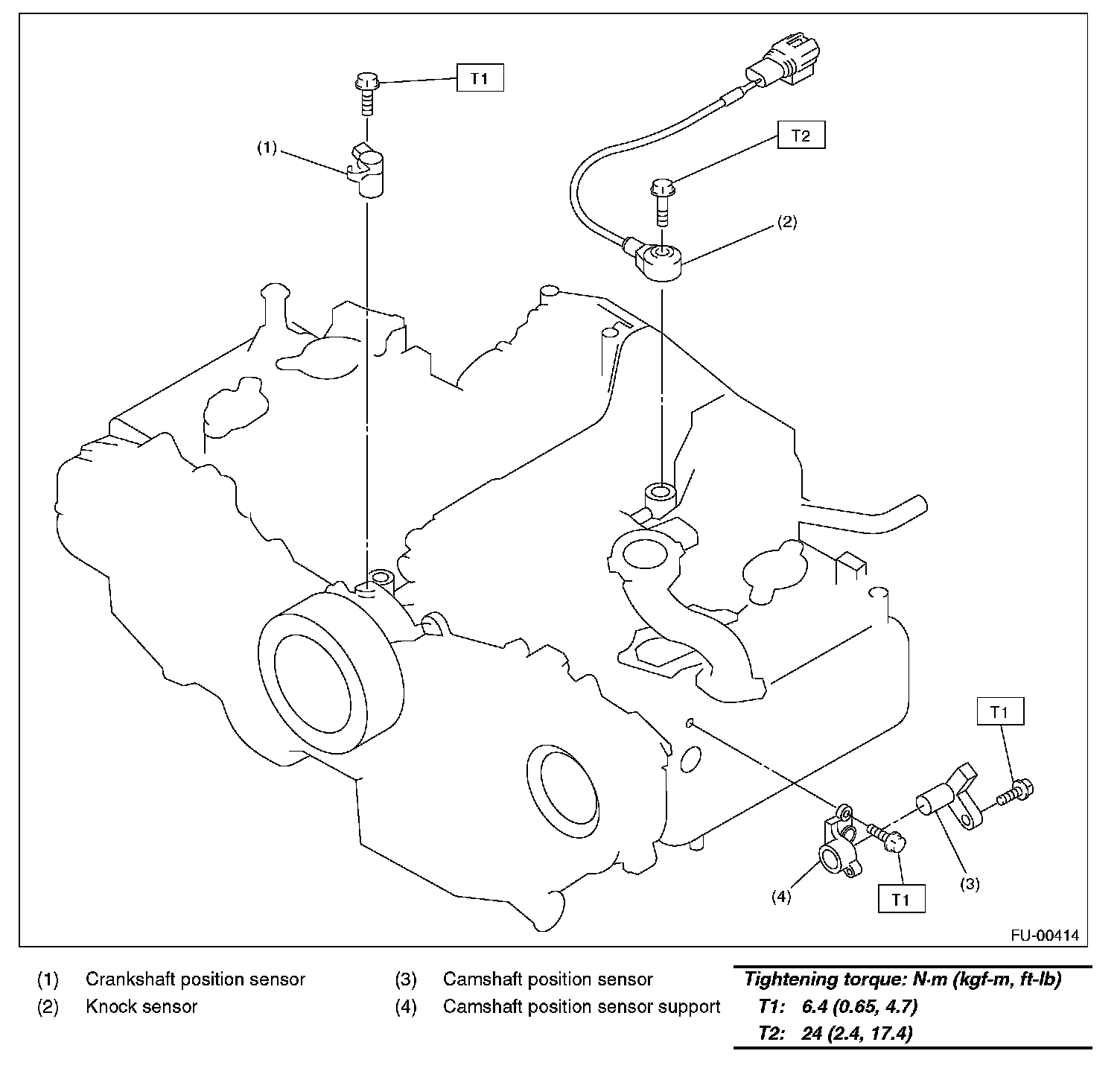 T1

(1)

T2

(2)

T1

(3)

(4)

T1

FU-00414

(1) Crankshaft position sensor
(2) Knock sensor

(3) Camshaft position sensor
(4) Camshaft position sensor support

Tightening torque: N·m (kgf-m, ft-lb)
T1: 6.4 (0.65, 4.7)
T2: 24 (2.4, 17.4)