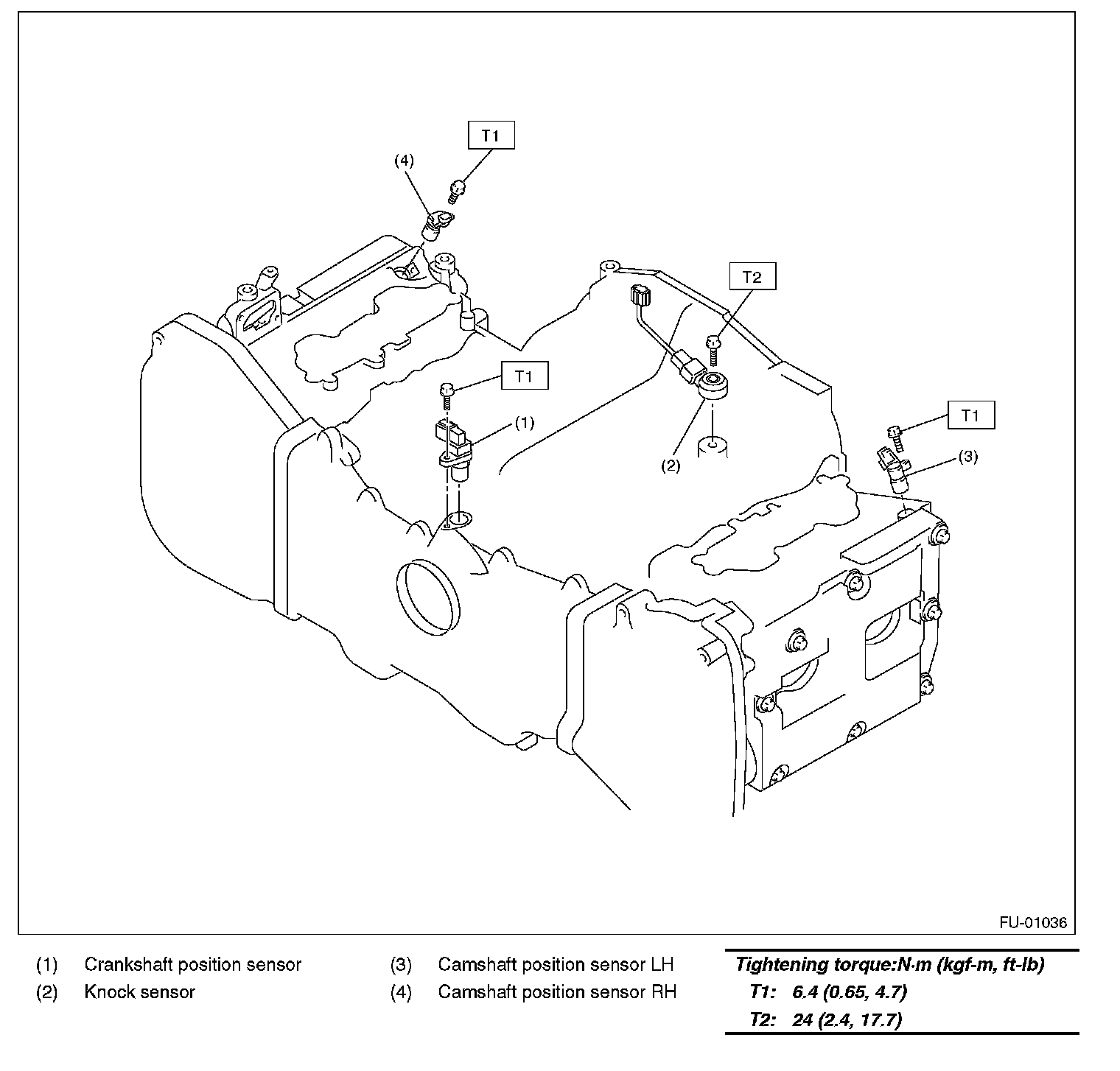 T1
(4)
T2
T1
(1)
(2)
T1
(3)
FU-01036

(1) Crankshaft position sensor
(2) Knock sensor

(3) Camshaft position sensor LH
(4) Camshaft position sensor RH

Tightening torque:N·m (kgf-m, ft-lb)
T1: 6.4 (0.65, 4.7)
T2: 24 (2.4, 17.7)