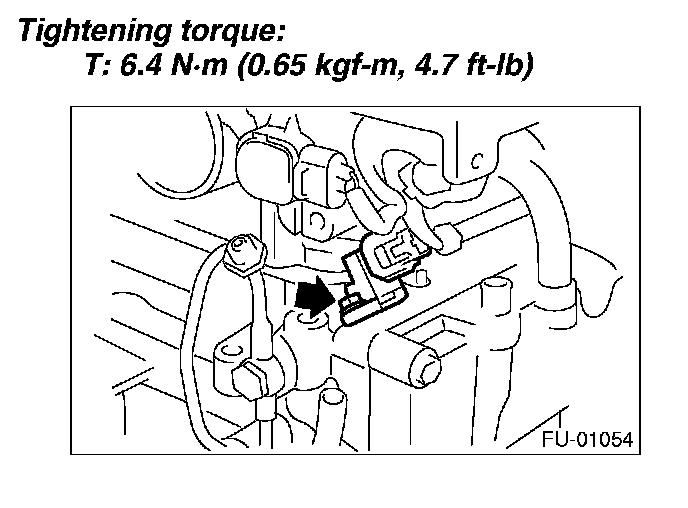 Tightening torque:
T: 6.4 N·m (0.65 kgf-m, 4.7 ft-lb)

FU-01054