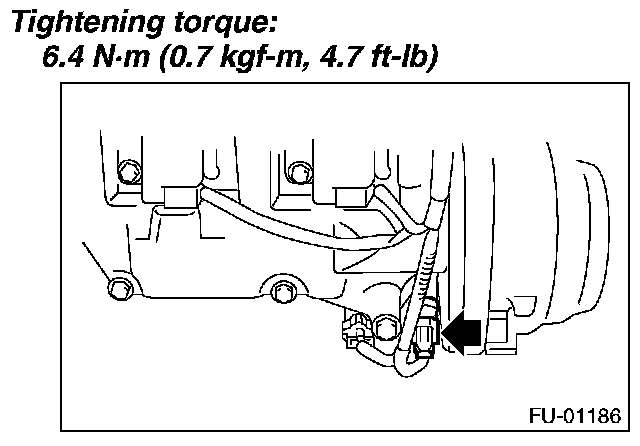 Tightening torque:
6.4 N·m (0.7 kgf-m, 4.7 ft-lb)

FU-01186