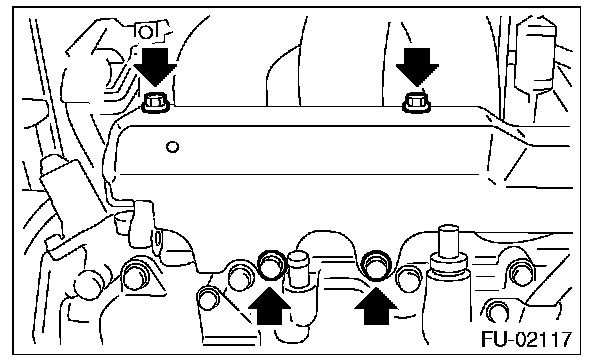 FU-02117