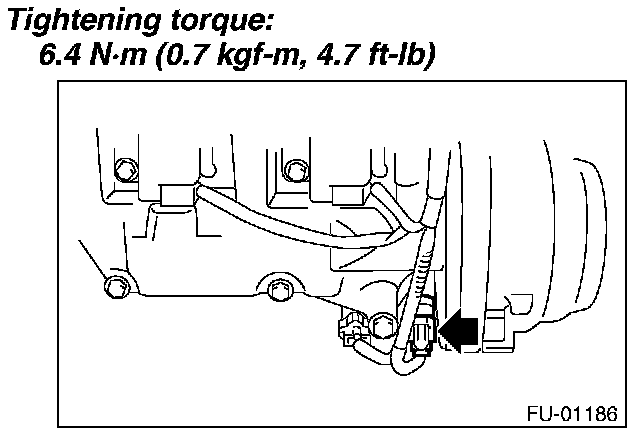 Tightening torque:
6.4 N·m (0.7 kgf-m, 4.7 ft-lb)

FU-01186