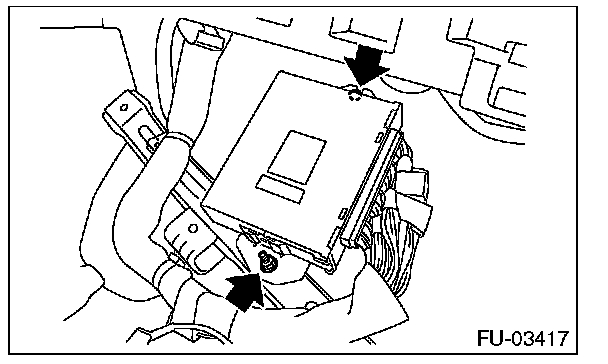 FU-03417