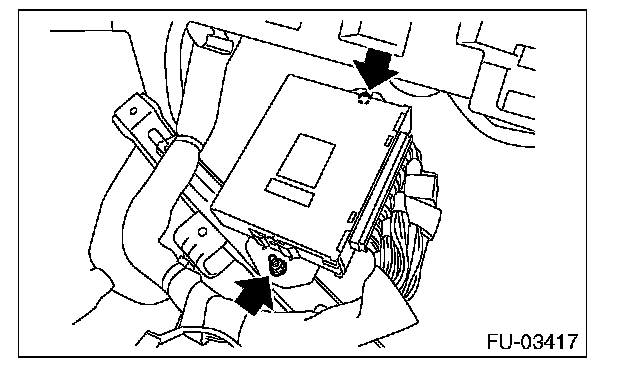 FU-03417