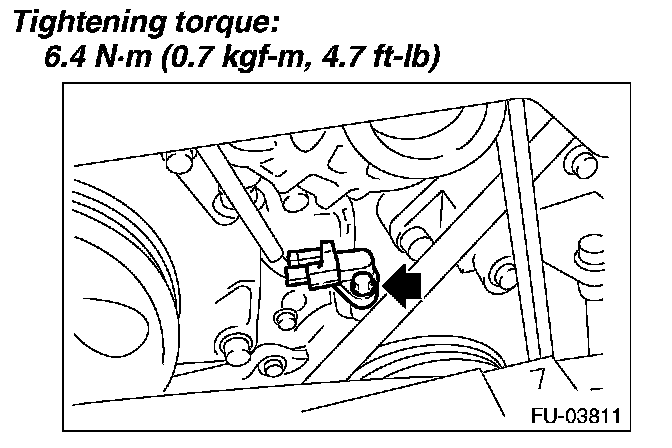 Tightening torque:
6.4 N·m (0.7 kgf-m, 4.7 ft-lb)

FU-03811