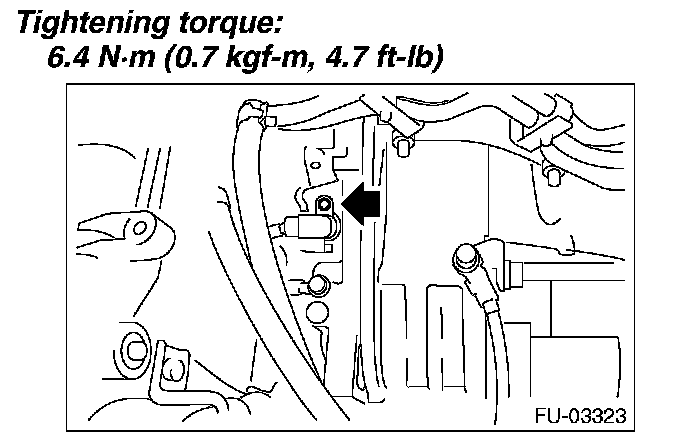 Tightening torque:
6.4 N·m (0.7 kgf-m, 4.7 ft-lb)

FU-03323