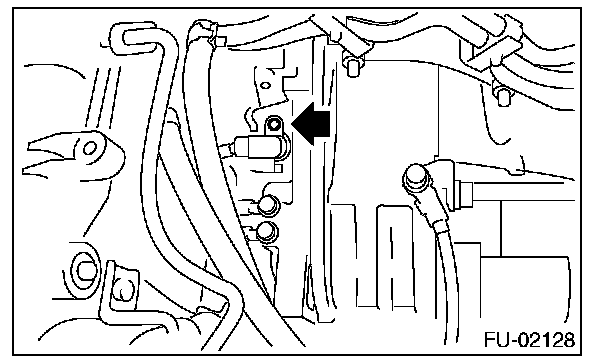 FU-02128