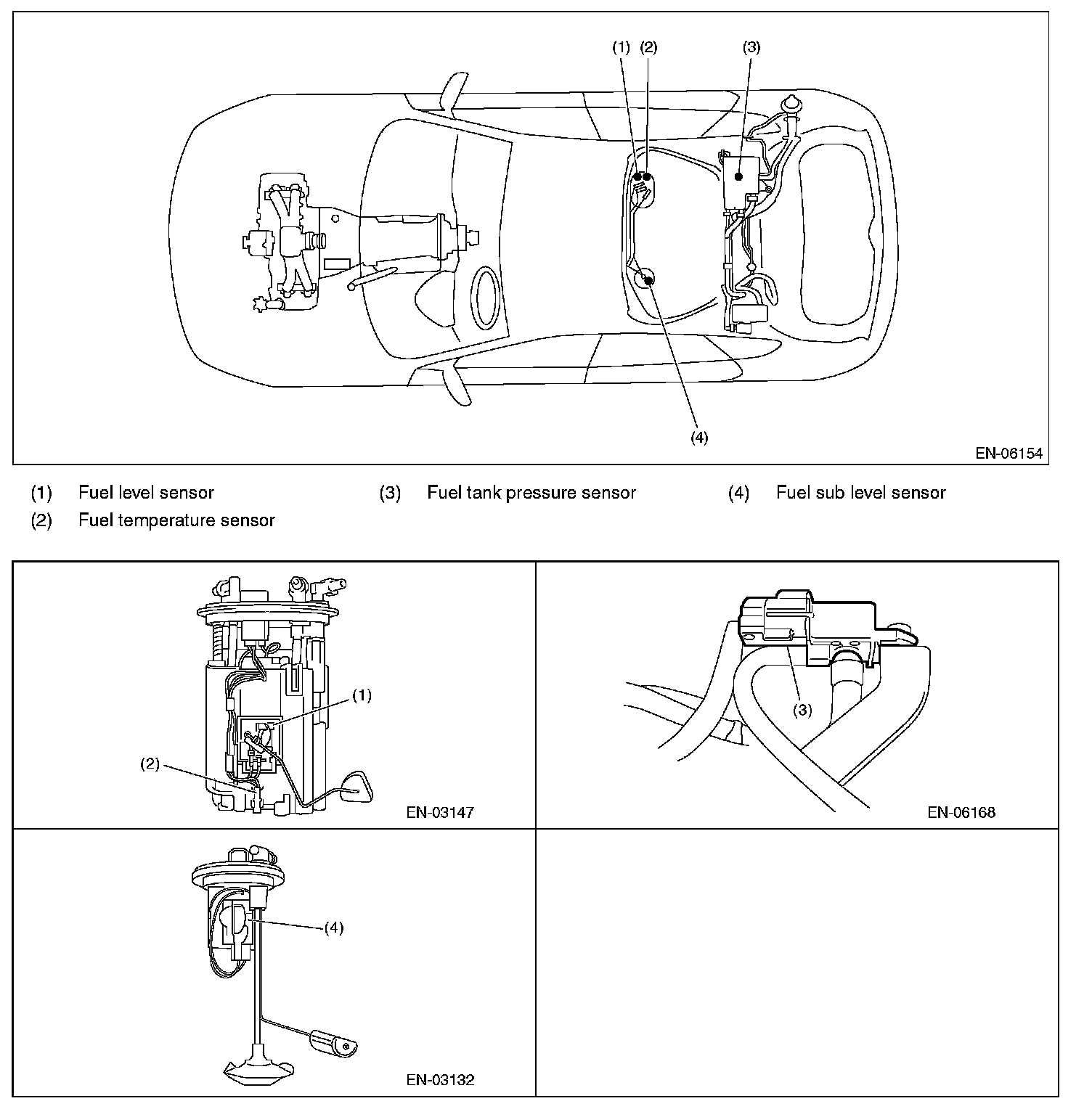 (1) (2) (3)

(4)

EN-06154

(1) Fuel level sensor
(2) Fuel temperature sensor
(3) Fuel tank pressure sensor
(4) Fuel sub level sensor

(1)

(2)

EN-03147

(3)

EN-06168

(4)

EN-03132