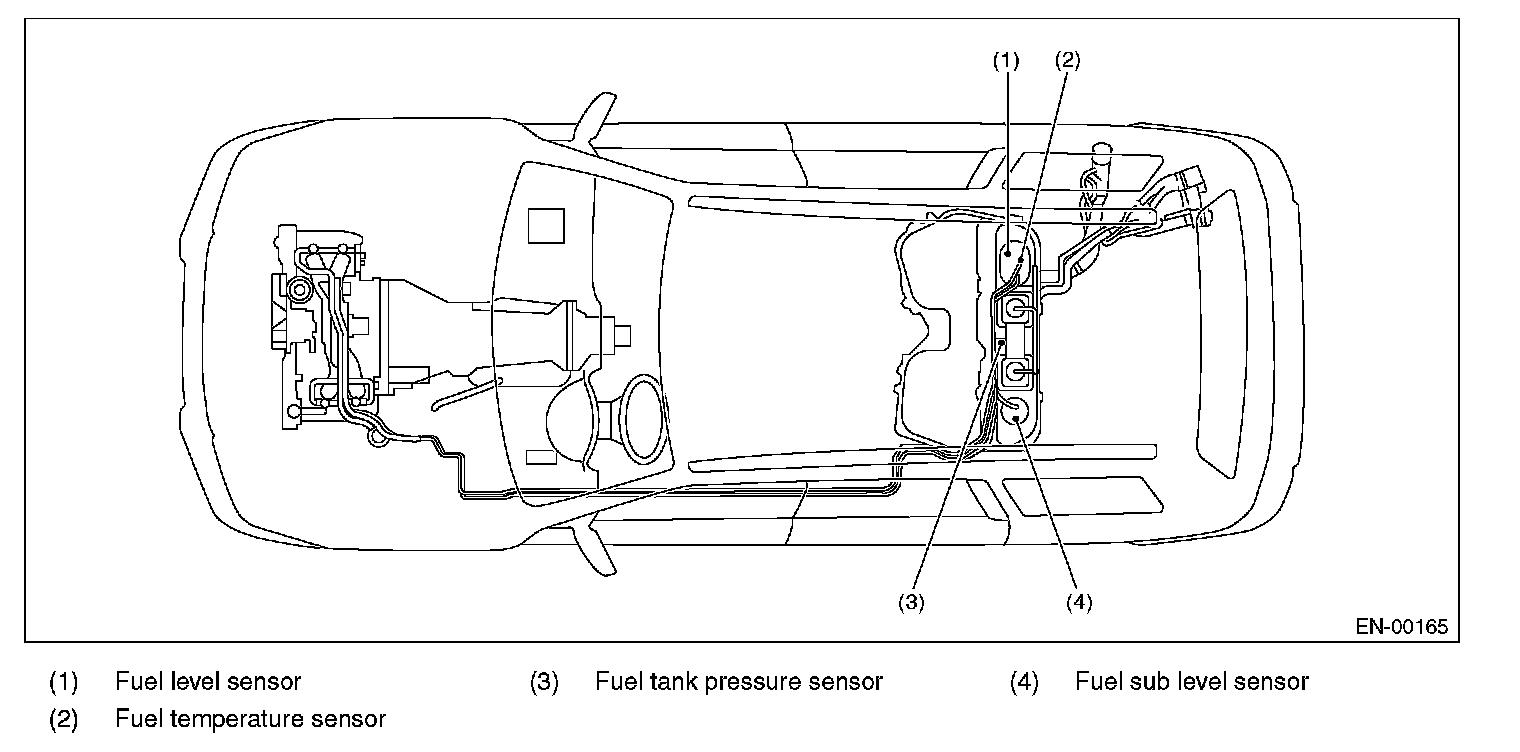 (1) (2)

(3) (4)

EN-00165

(1) Fuel level sensor
(2) Fuel temperature sensor

(3) Fuel tank pressure sensor

(4) Fuel sub level sensor