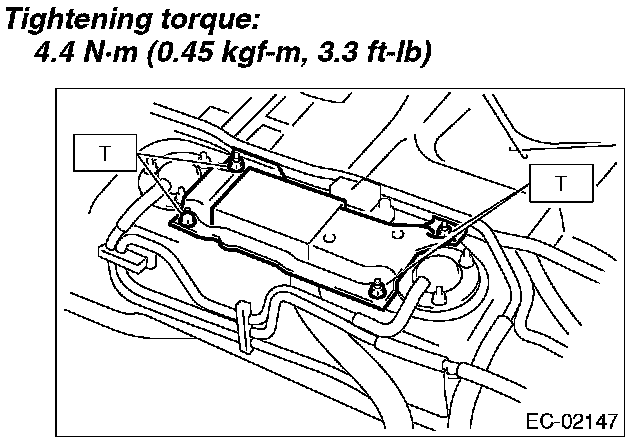 Tightening torque:
4.4 N·m (0.45 kgf-m, 3.3 ft-lb)

T

T

EC-02147