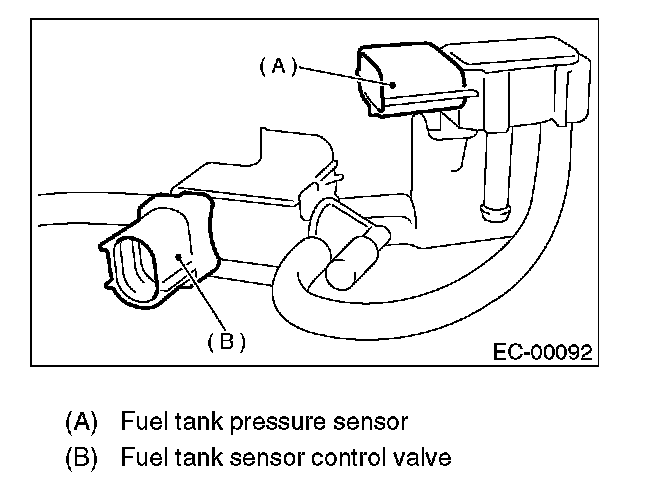 (A)

(B)

EC-00092

(A) Fuel tank pressure sensor
(B) Fuel tank sensor control valve