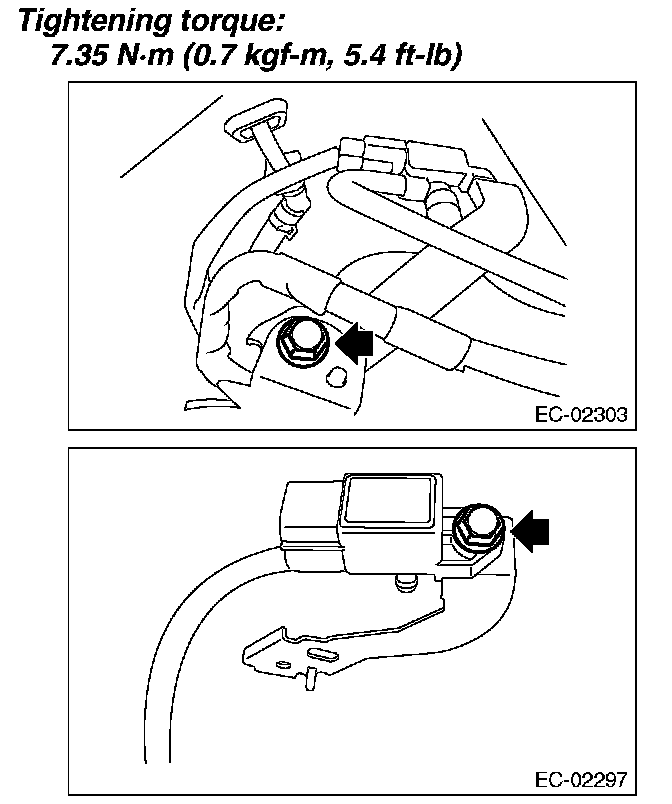 Tightening torque:
7.35 N·m (0.7 kgf-m, 5.4 ft-lb)

EC-02303

EC-02297