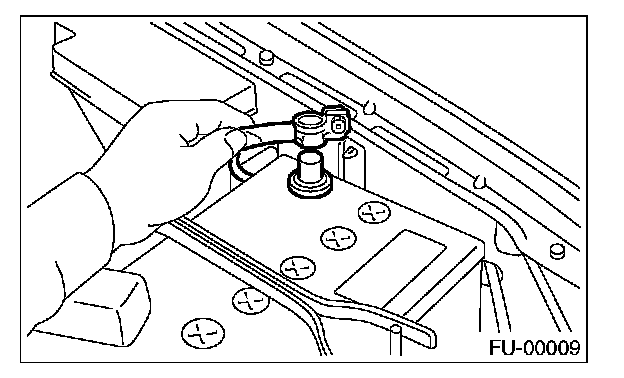 FU-00009