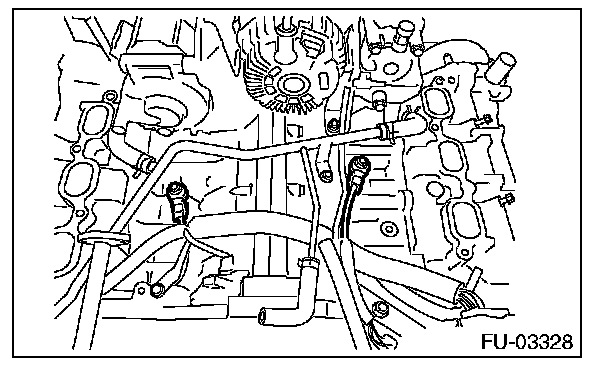 FU-03328