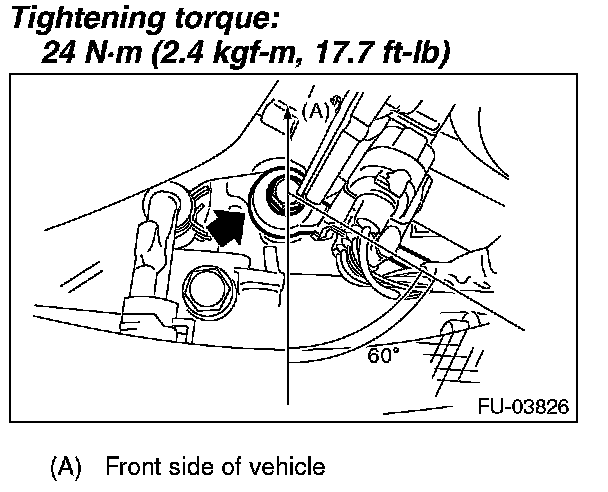 Tightening torque:
24 N·m (2.4 kgf-m, 17.7 ft-lb)

(A)

60°

FU-03826

(A) Front side of vehicle