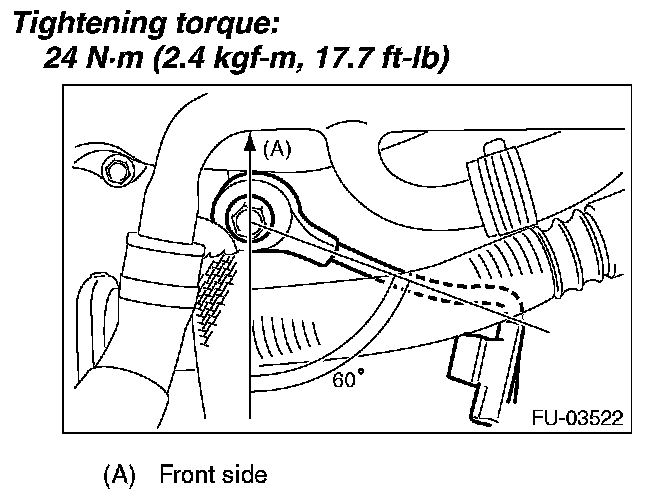 Tightening torque:
24 N·m (2.4 kgf-m, 17.7 ft-lb)

(A)

60°

FU-03522

(A) Front side