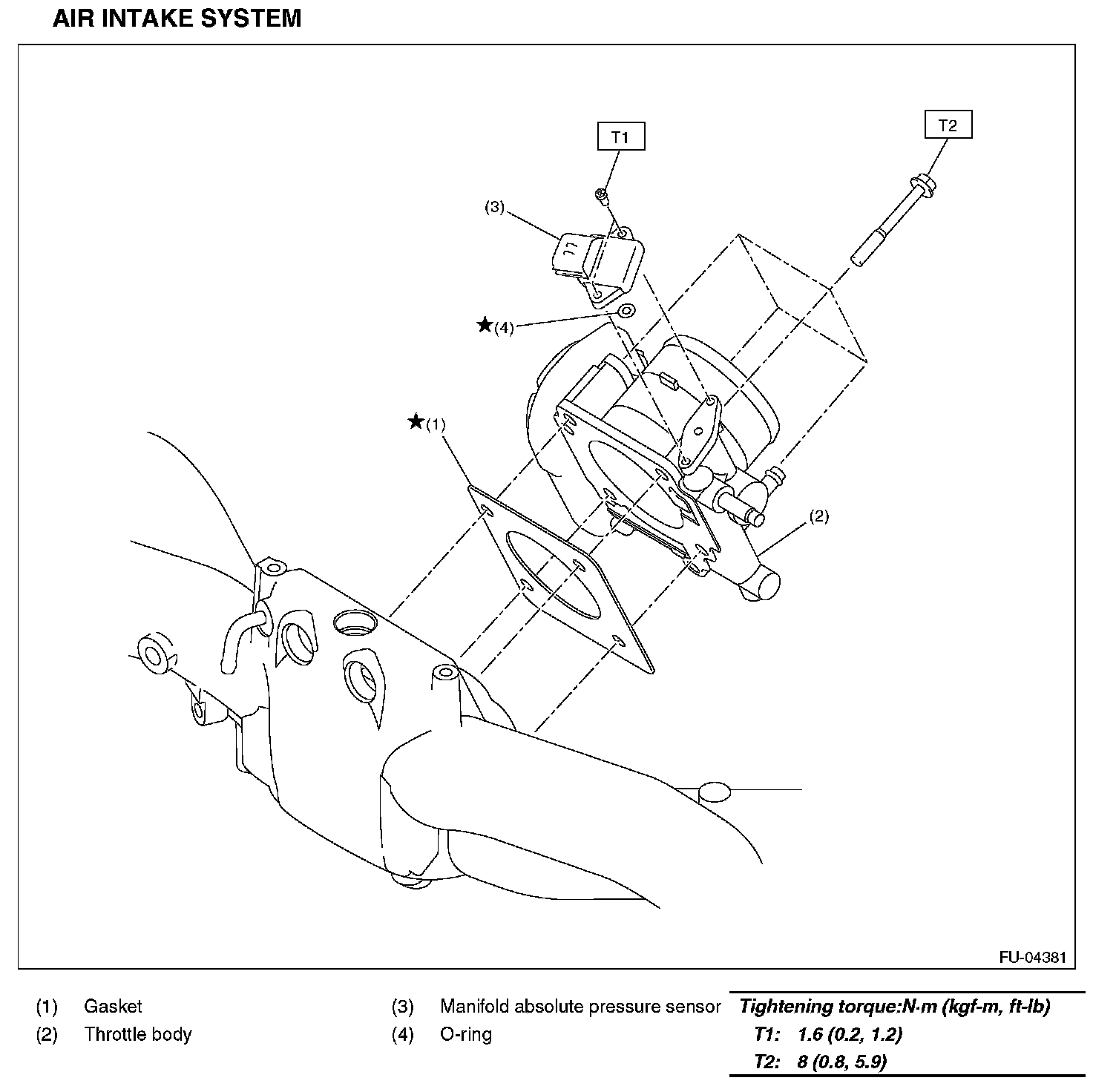 AIR INTAKE SYSTEM

T1

T2

(3)

★(4)

★(1)

(2)

FU-04381

(1) Gasket
(2) Throttle body
(3) Manifold absolute pressure sensor
(4) O-ring

Tightening torque:N·m (kgf-m, ft-lb)
T1: 1.6 (0.2, 1.2)
T2: 8 (0.8, 5.9)