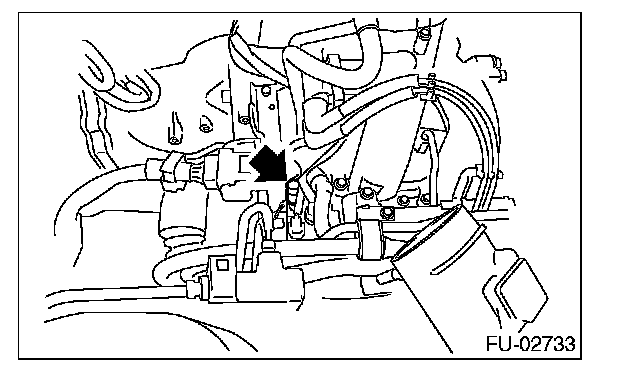 FU-02733