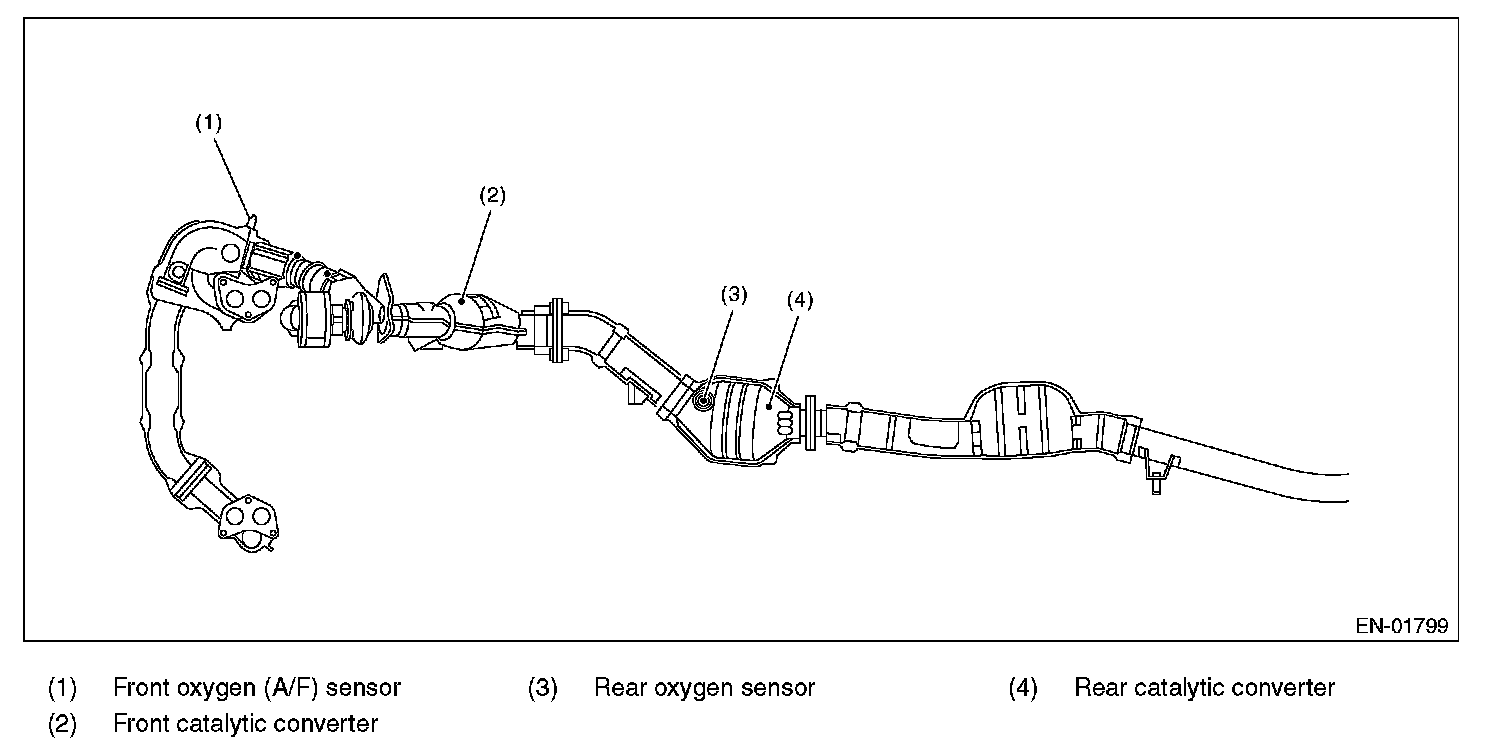 (1)

(2)

(3)

(4)

EN-01799

(1) Front oxygen (A/F) sensor
(2) Front catalytic converter
(3) Rear oxygen sensor
(4) Rear catalytic converter