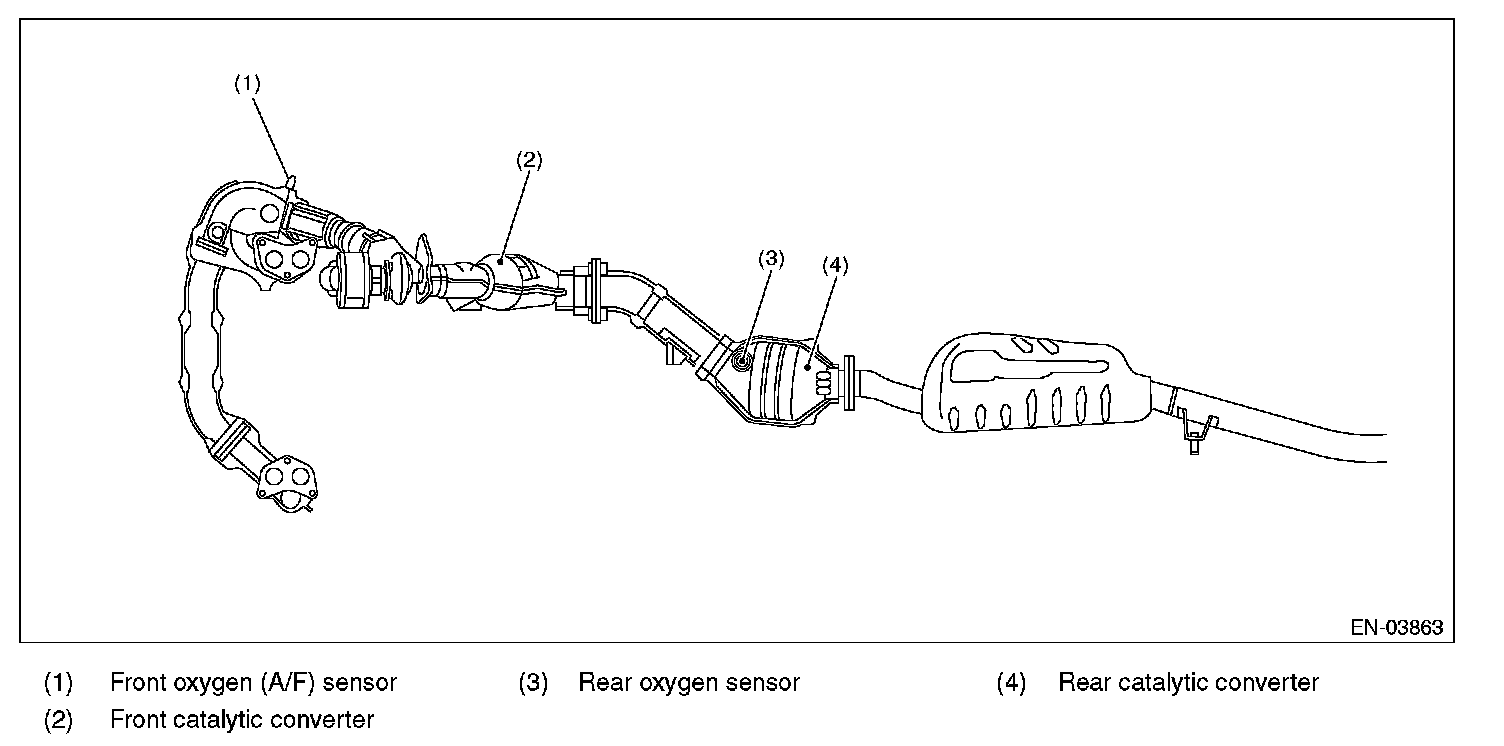 (1)
(2)
(3)
(4)

EN-03863

(1) Front oxygen (A/F) sensor
(2) Front catalytic converter
(3) Rear oxygen sensor
(4) Rear catalytic converter