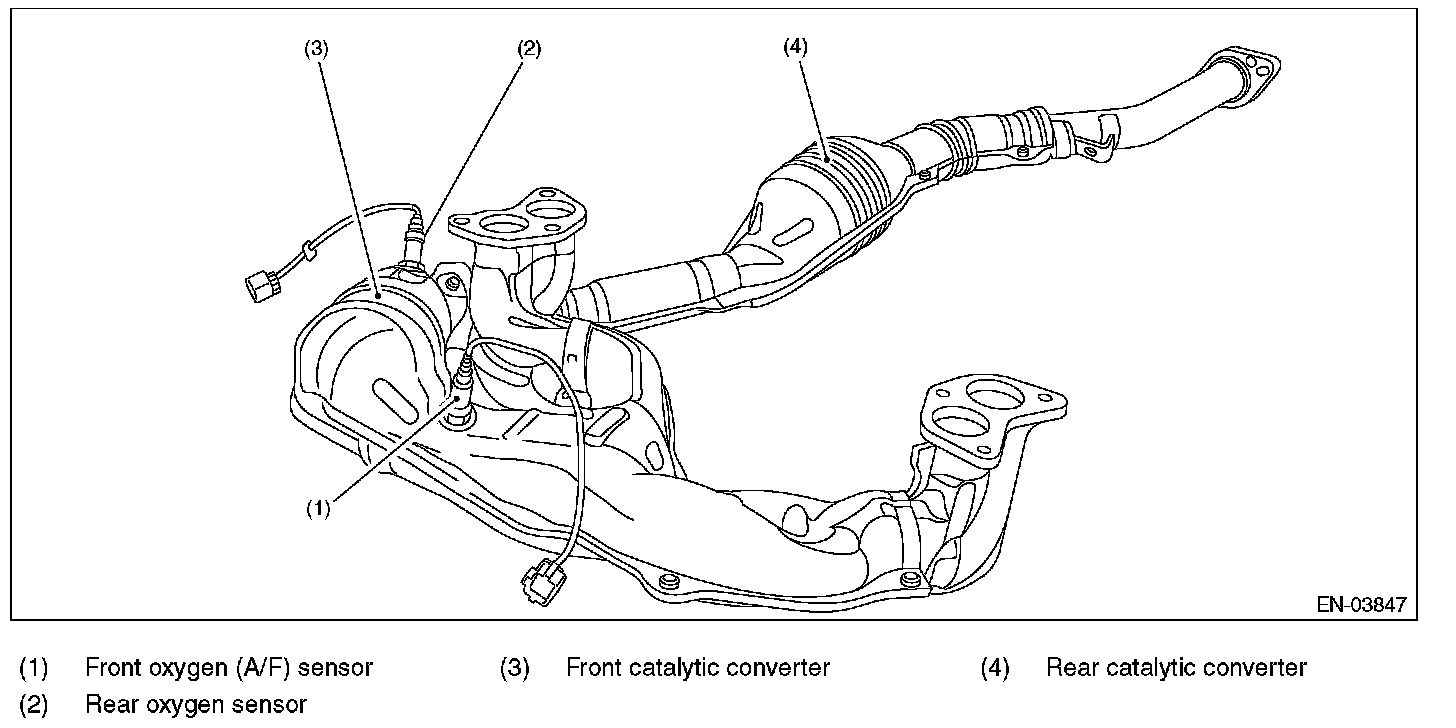 (3)
(2)
(4)
(1)
EN-03847

(1) Front oxygen (A/F) sensor
(2) Rear oxygen sensor
(3) Front catalytic converter
(4) Rear catalytic converter