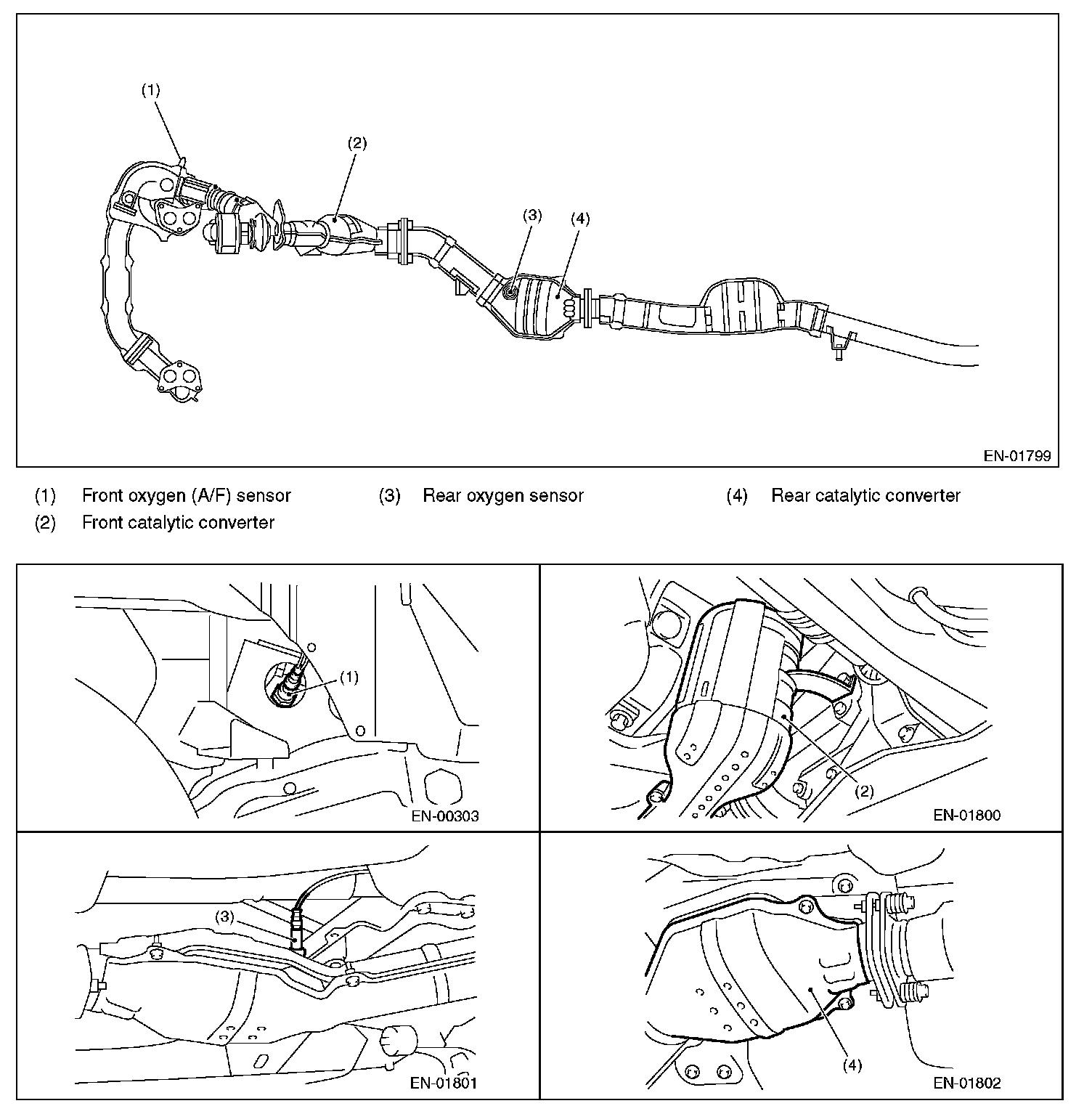 (1)

(2)

(3)

(4)

EN-01799

(1) Front oxygen (A/F) sensor
(2) Front catalytic converter
(3) Rear oxygen sensor
(4) Rear catalytic converter

(1)

EN-00303

(2)

EN-01800

(3)

EN-01801

(4)

EN-01802