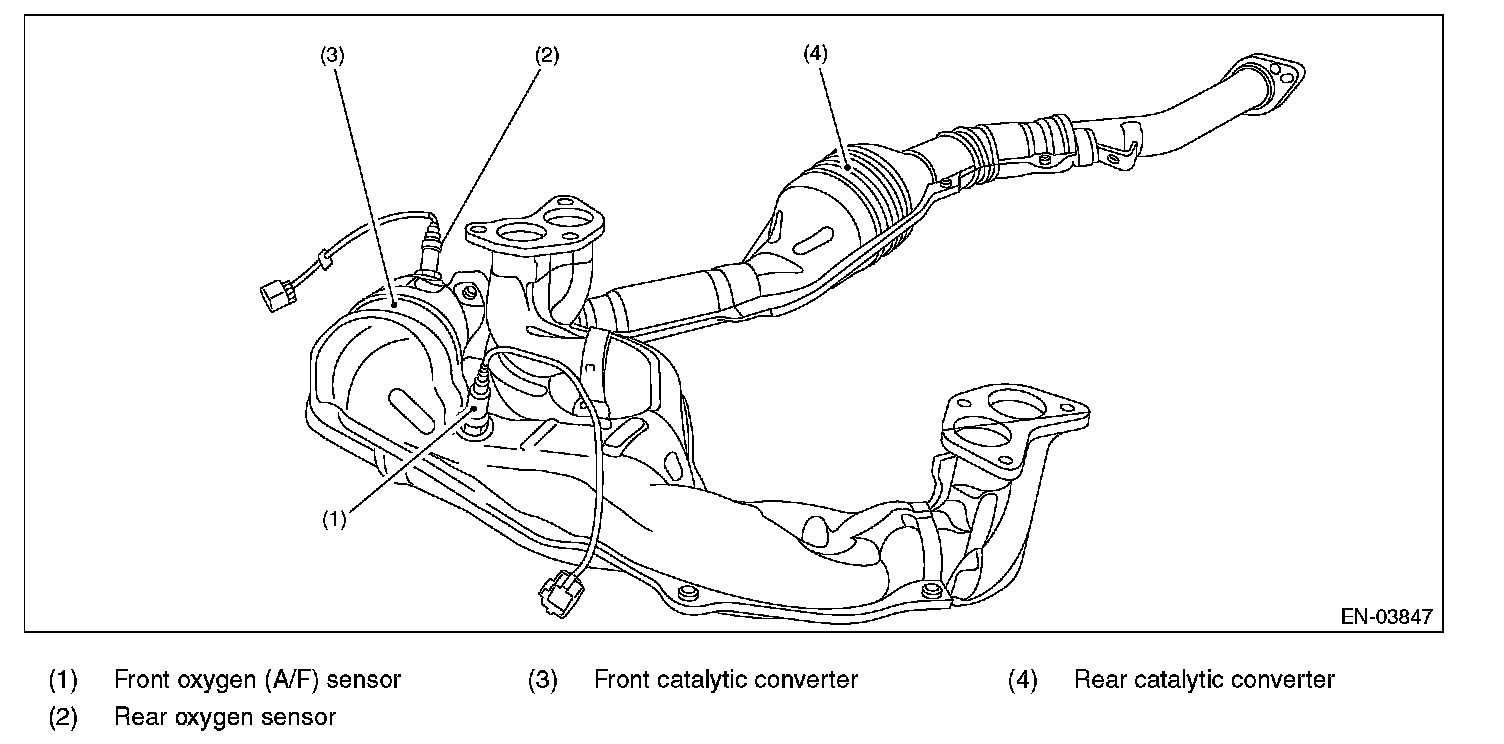 (3)
(2)
(4)
(1)
EN-03847

(1) Front oxygen (A/F) sensor
(2) Rear oxygen sensor
(3) Front catalytic converter
(4) Rear catalytic converter