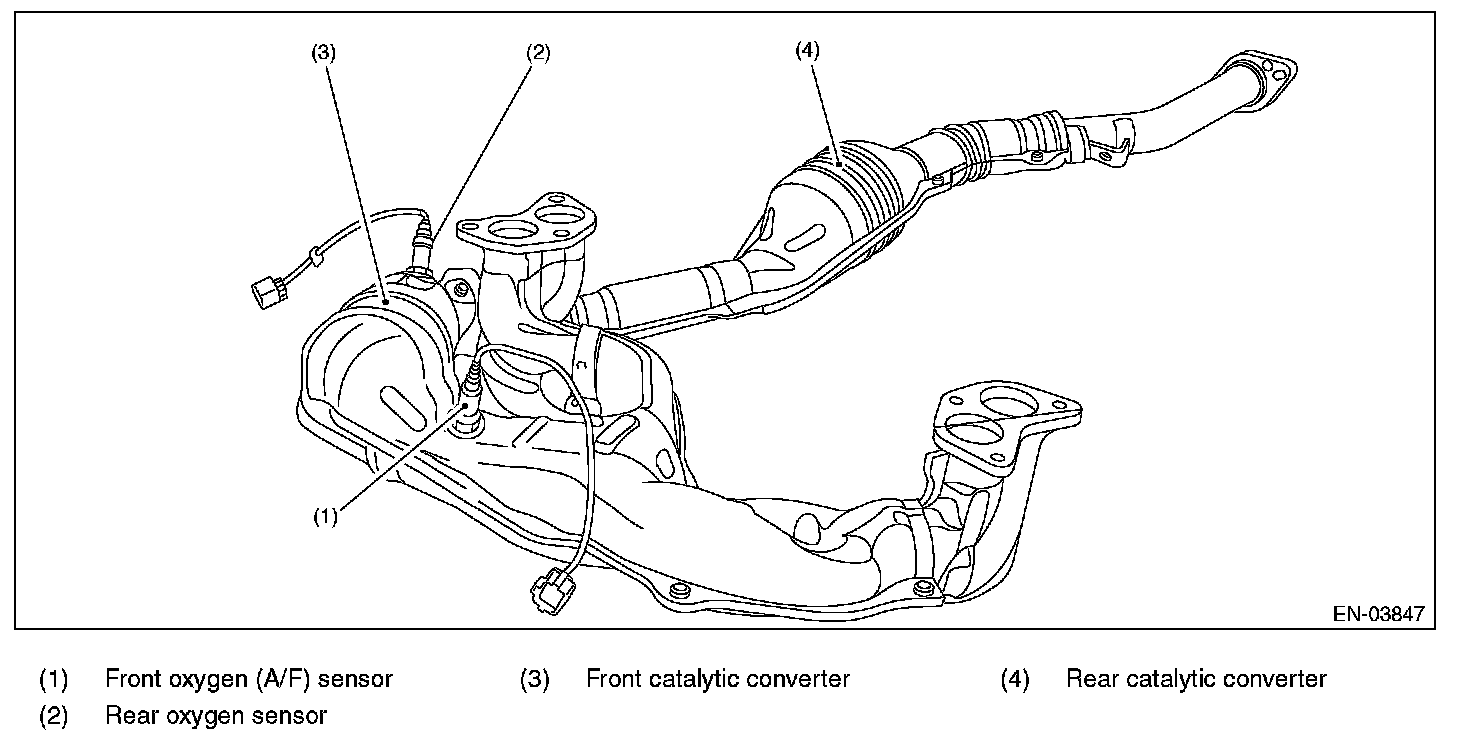 (3)
(2)
(4)
(1)
EN-03847

(1) Front oxygen (A/F) sensor
(2) Rear oxygen sensor
(3) Front catalytic converter
(4) Rear catalytic converter