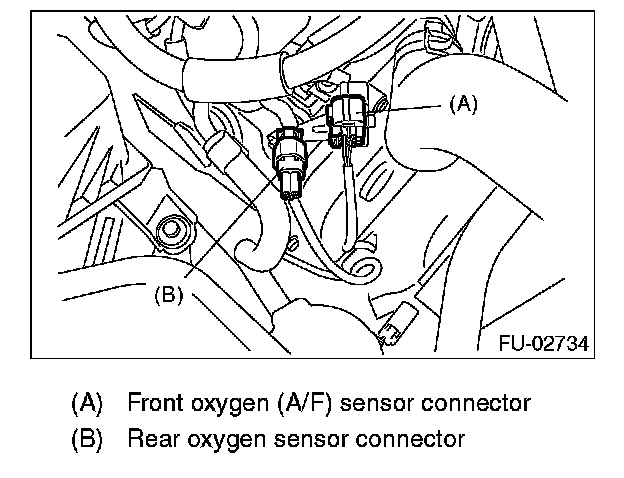 (A)

(B)

FU-02734

(A) Front oxygen (A/F) sensor connector
(B) Rear oxygen sensor connector