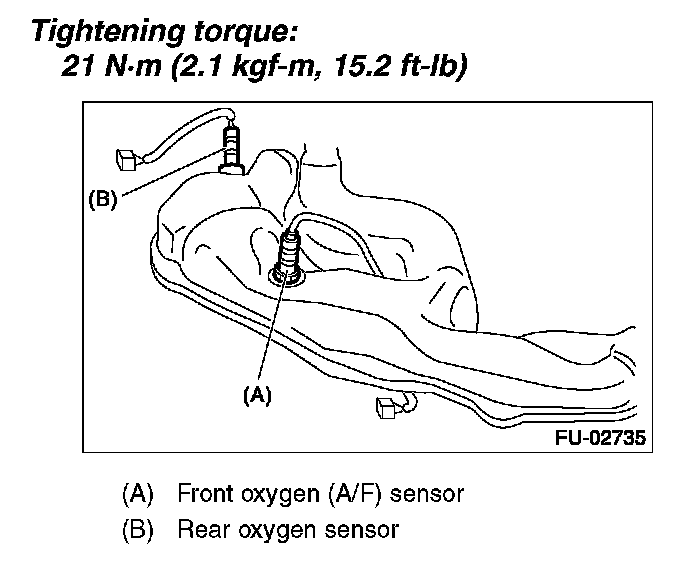 Tightening torque:
21 N·m (2.1 kgf-m, 15.2 ft-lb)

(B)

(A)

FU-02735

(A) Front oxygen (A/F) sensor
(B) Rear oxygen sensor