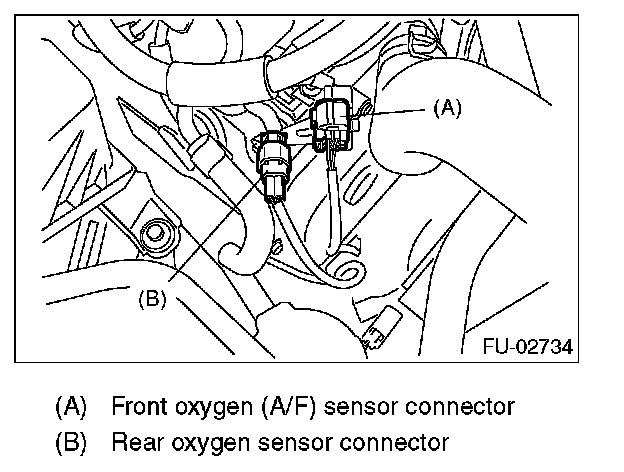 (A)

(B)

FU-02734

(A) Front oxygen (A/F) sensor connector

(B) Rear oxygen sensor connector