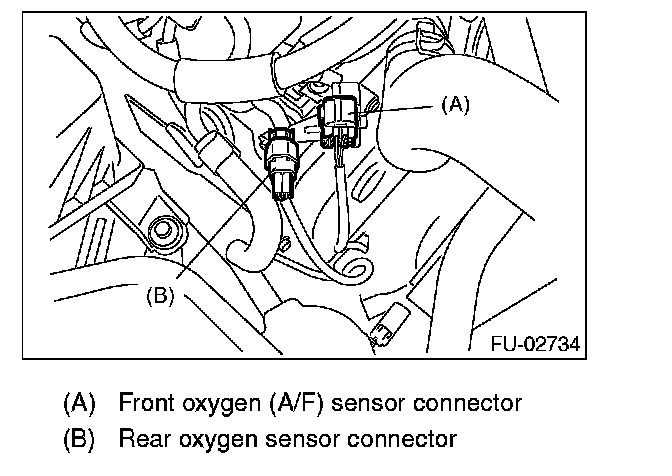 (A)

(B)

FU-02734

(A) Front oxygen (A/F) sensor connector

(B) Rear oxygen sensor connector