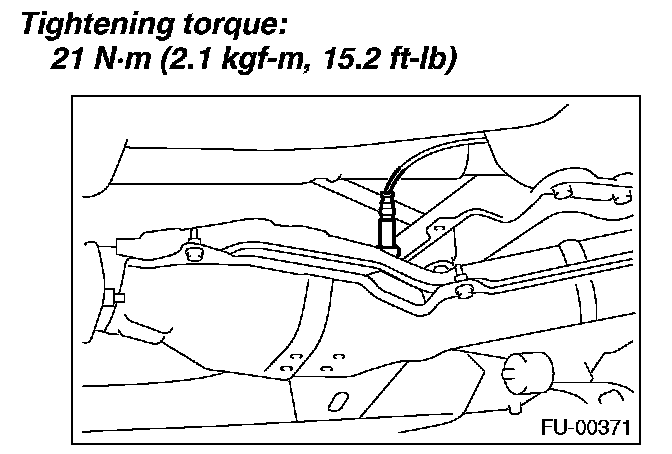 Tightening torque:
21 N·m (2.1 kgf-m, 15.2 ft-lb)

FU-00371