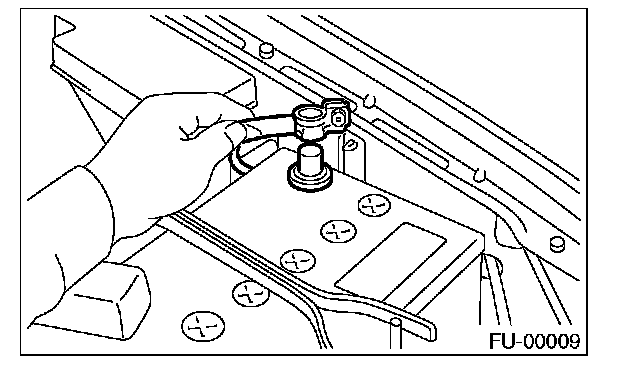 FU-00009