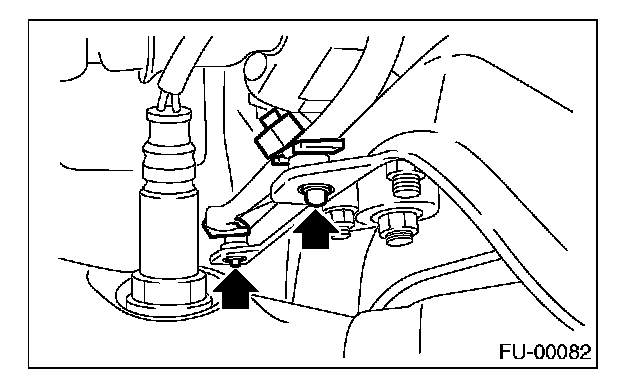 FU-00082