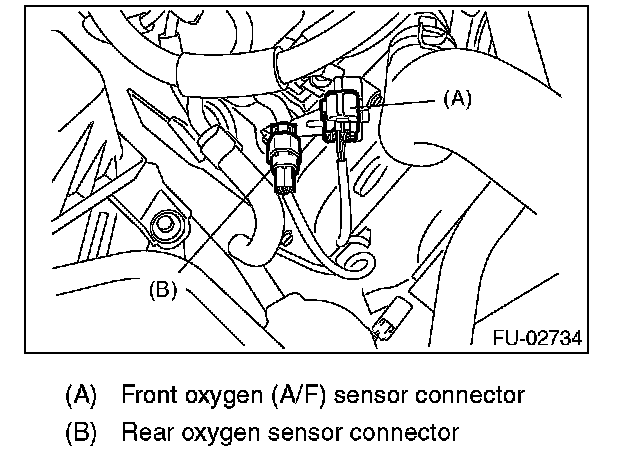 (A)

(B)

FU-02734

(A) Front oxygen (A/F) sensor connector

(B) Rear oxygen sensor connector