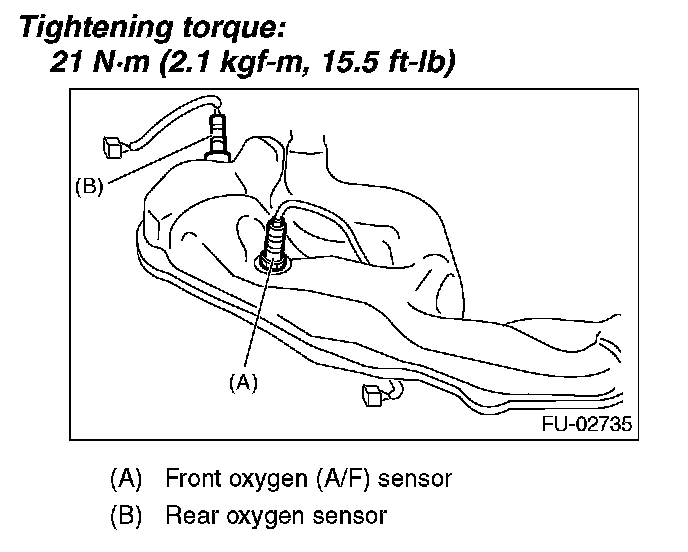 Tightening torque:
21 N·m (2.1 kgf-m, 15.5 ft-lb)

(B)

(A)

FU-02735

(A) Front oxygen (A/F) sensor
(B) Rear oxygen sensor