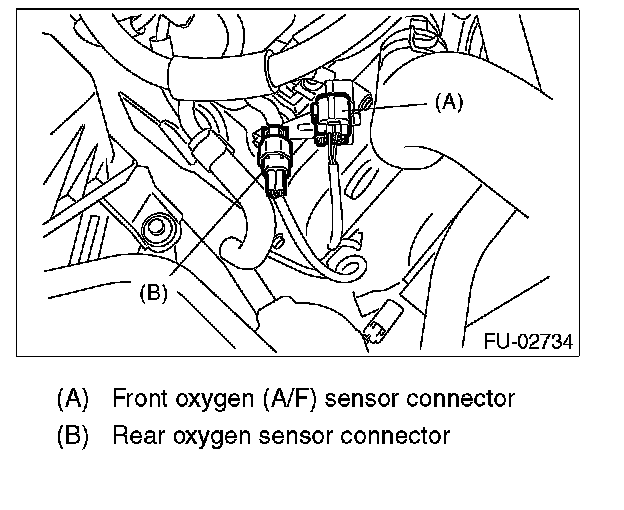 (A)

(B)

FU-02734

(A) Front oxygen (A/F) sensor connector

(B) Rear oxygen sensor connector