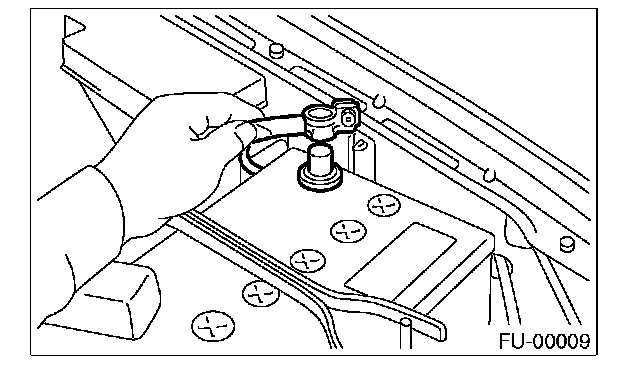 FU-00009