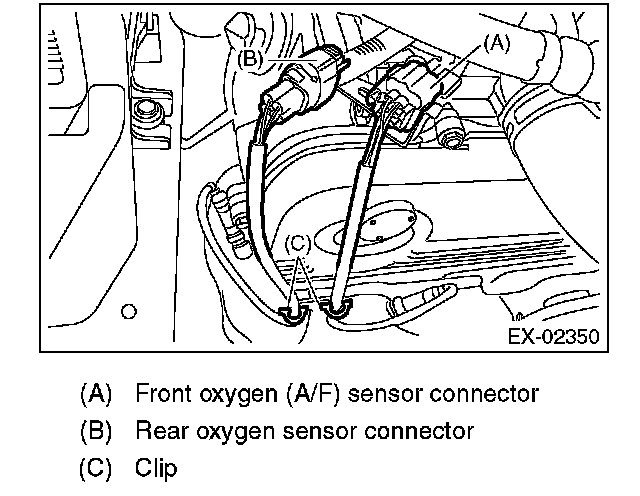 (B)
(A)
(C)
EX-02350

(A) Front oxygen (A/F) sensor connector
(B) Rear oxygen sensor connector
(C) Clip