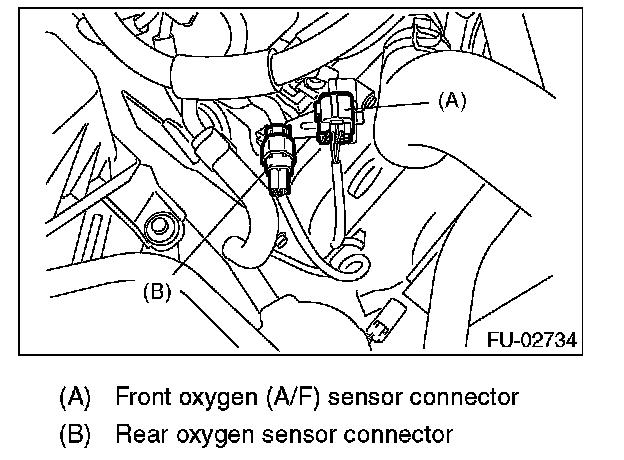 (A)

(B)

FU-02734

(A) Front oxygen (A/F) sensor connector

(B) Rear oxygen sensor connector