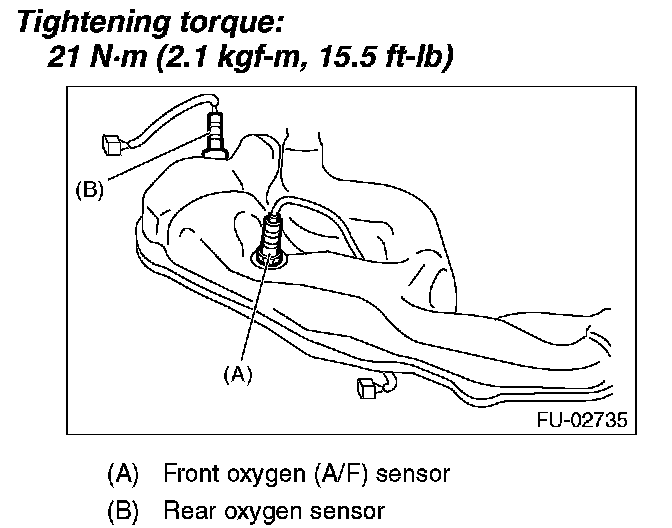 Tightening torque:
21 N·m (2.1 kgf-m, 15.5 ft-lb)

(B)

(A)

FU-02735

(A) Front oxygen (A/F) sensor
(B) Rear oxygen sensor